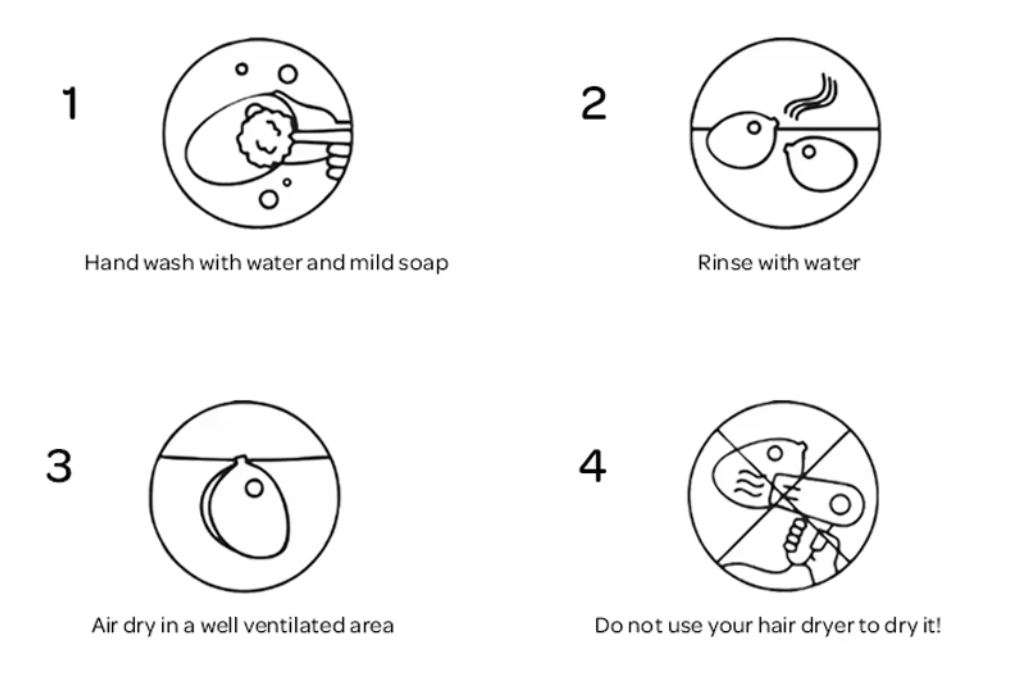 1

Hand wash with water and mild soap

2

Rinse with water

3

Air dry in a well ventilated area

4

Do not use your hair dryer to dry it!