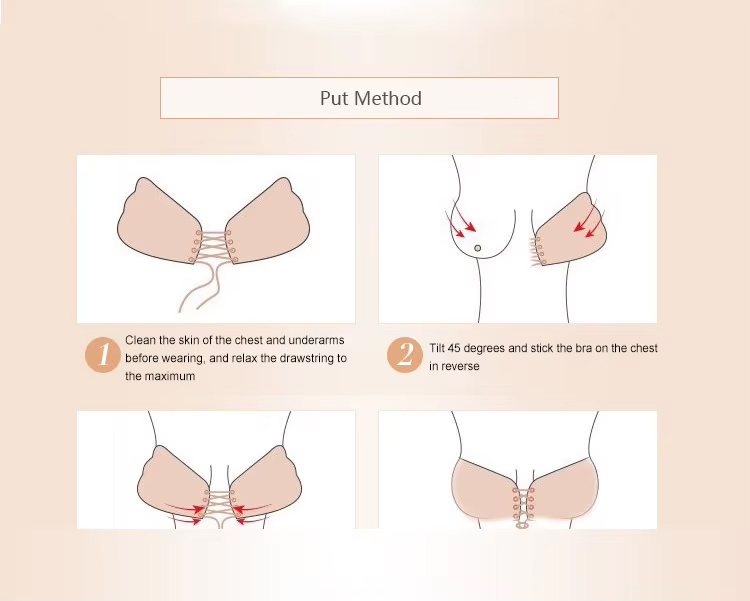 Put Method

1 Clean the skin of the chest and underarms before wearing, and relax the drawstring to the maximum

2 Tilt 45 degrees and stick the bra on the chest in reverse